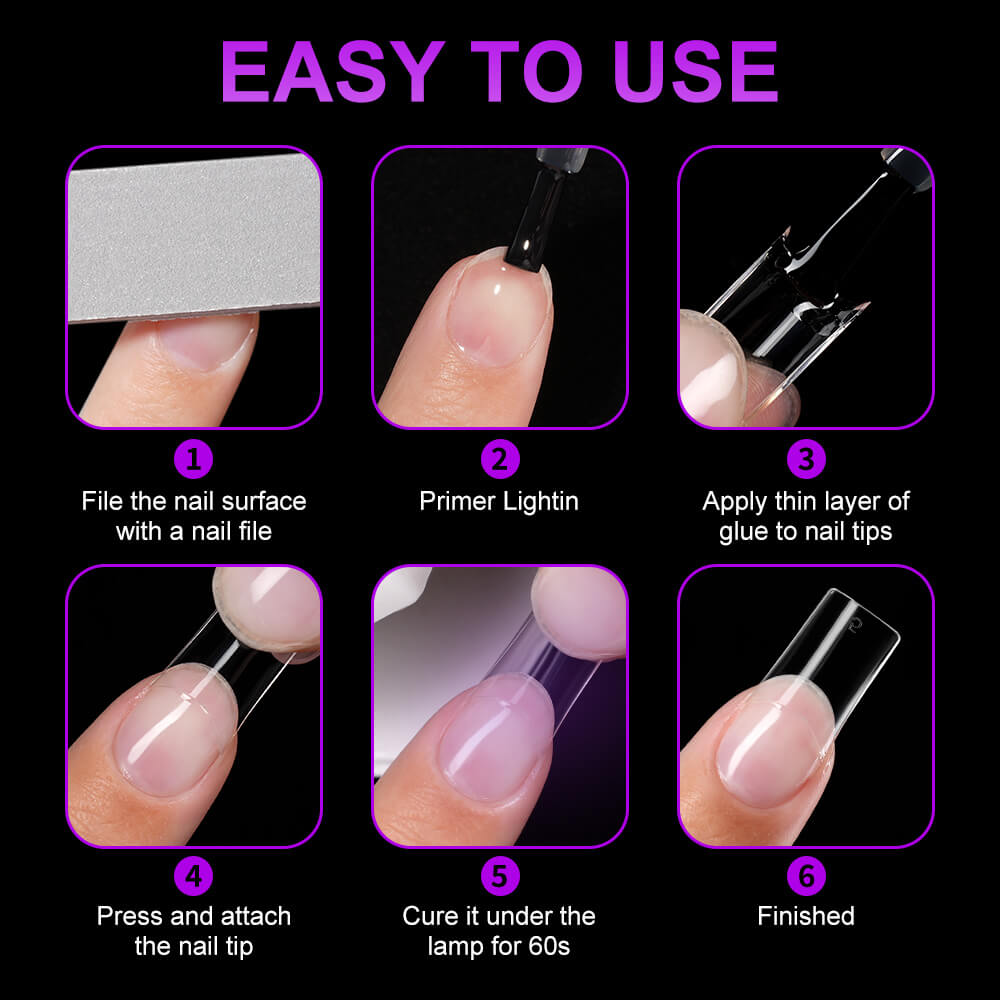 EASY TO USE

1
File the nail surface with a nail file

2
Primer Lightin

3
Apply thin layer of glue to nail tips

4
Press and attach the nail tip

5
Cure it under the lamp for 60s

6
Finished