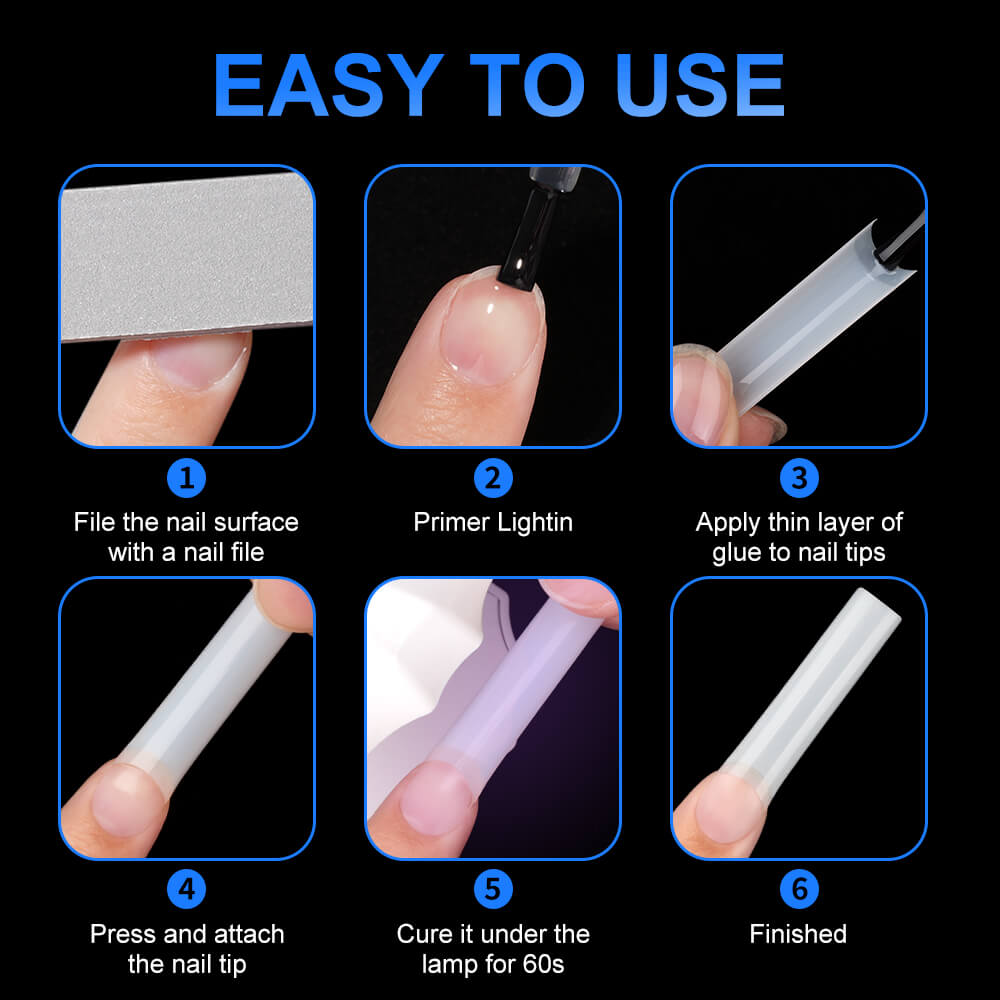 EASY TO USE

1
File the nail surface with a nail file

2
Primer Lightin

3
Apply thin layer of glue to nail tips

4
Press and attach the nail tip

5
Cure it under the lamp for 60s

6
Finished