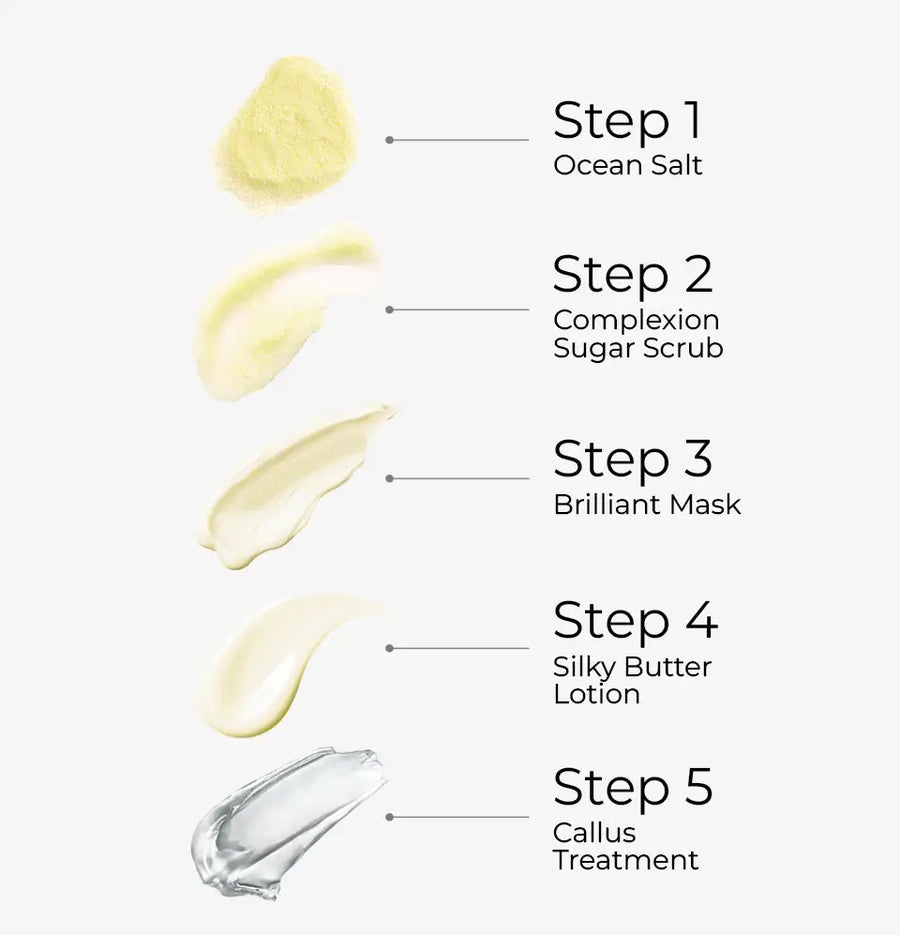 Step 1
Ocean Salt

Step 2
Complexion Sugar Scrub

Step 3
Brilliant Mask

Step 4
Silky Butter Lotion

Step 5
Callus Treatment