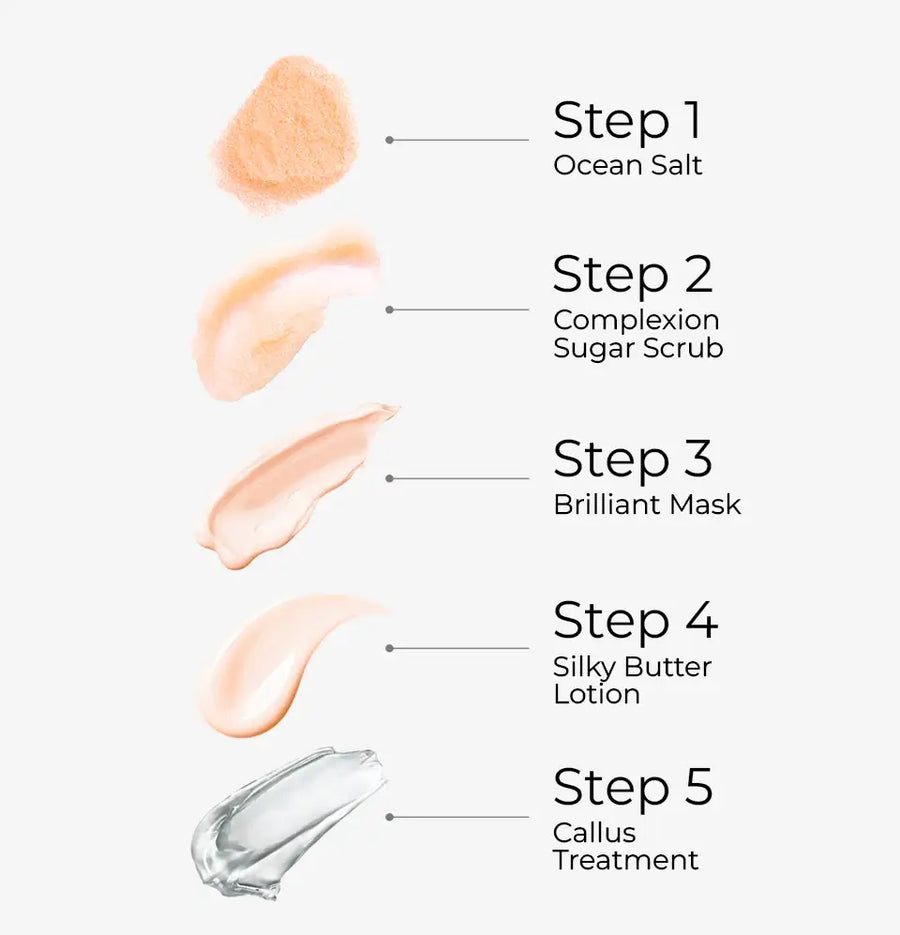 Step 1
Ocean Salt

Step 2
Complexion Sugar Scrub

Step 3
Brilliant Mask

Step 4
Silky Butter Lotion

Step 5
Callus Treatment